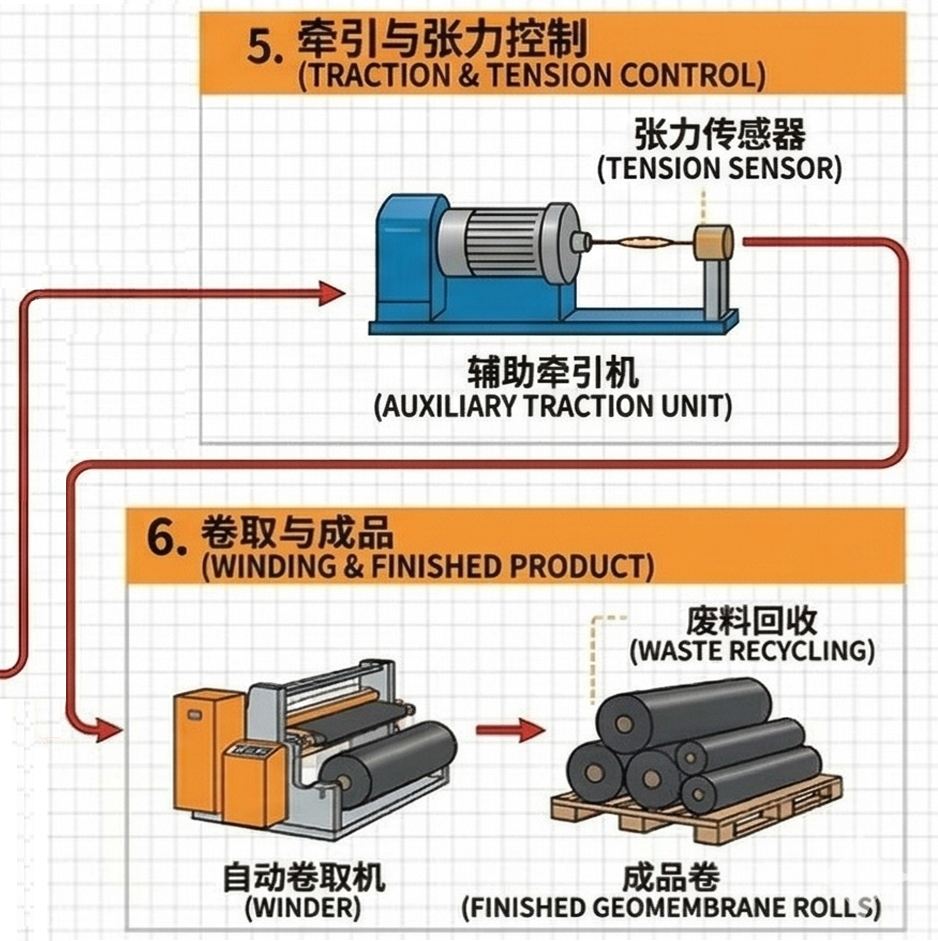 5. 牵引与张力控制
(TRACTION & TENSION CONTROL)

张力传感器
(TENSION SENSOR)

辅助牵引机
(AUXILIARY TRACTION UNIT)

6. 卷取与成品
(WINDING & FINISHED PRODUCT)

废料回收
(WASTE RECYCLING)

自动卷取机
(WINDER)

成品卷
(FINISHED GEOMEMBRANE ROLLS)